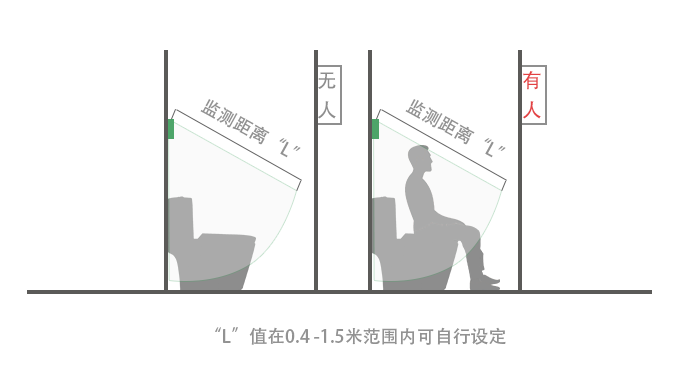 监测距离“L”

无人

监测距离“L”

有人

“L”值在0.4 -1.5米范围内可自行设定